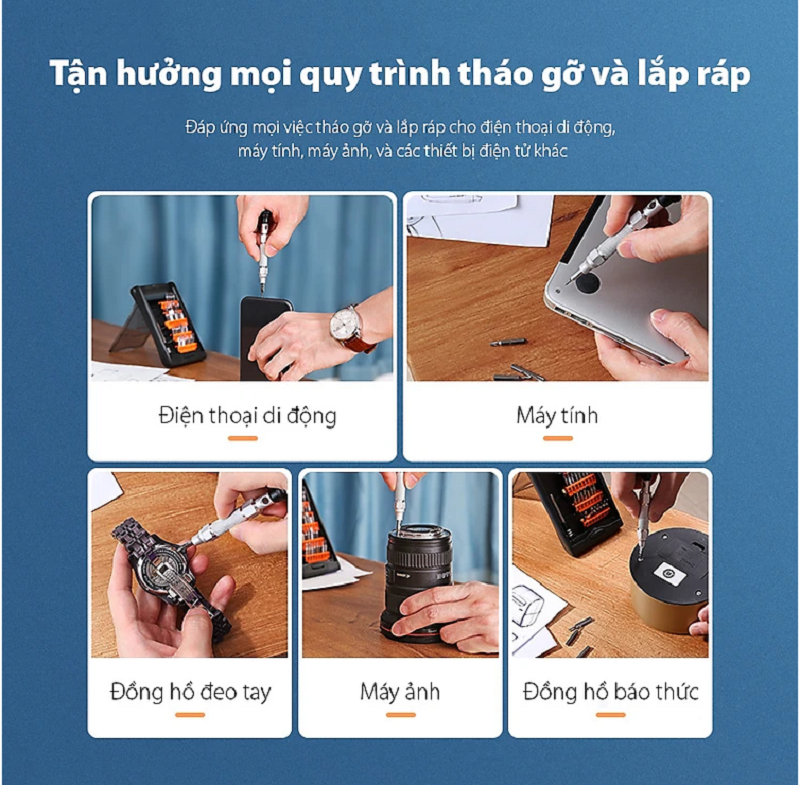 Tận hưởng mọi quy trình tháo gỡ và lắp ráp

Đáp ứng mọi việc tháo gỡ và lắp ráp cho điện thoại di động, máy tính, máy ảnh, và các thiết bị điện tử khác

Điện thoại di động

Máy tính

Đồng hồ đeo tay

Máy ảnh

Đồng hồ báo thức